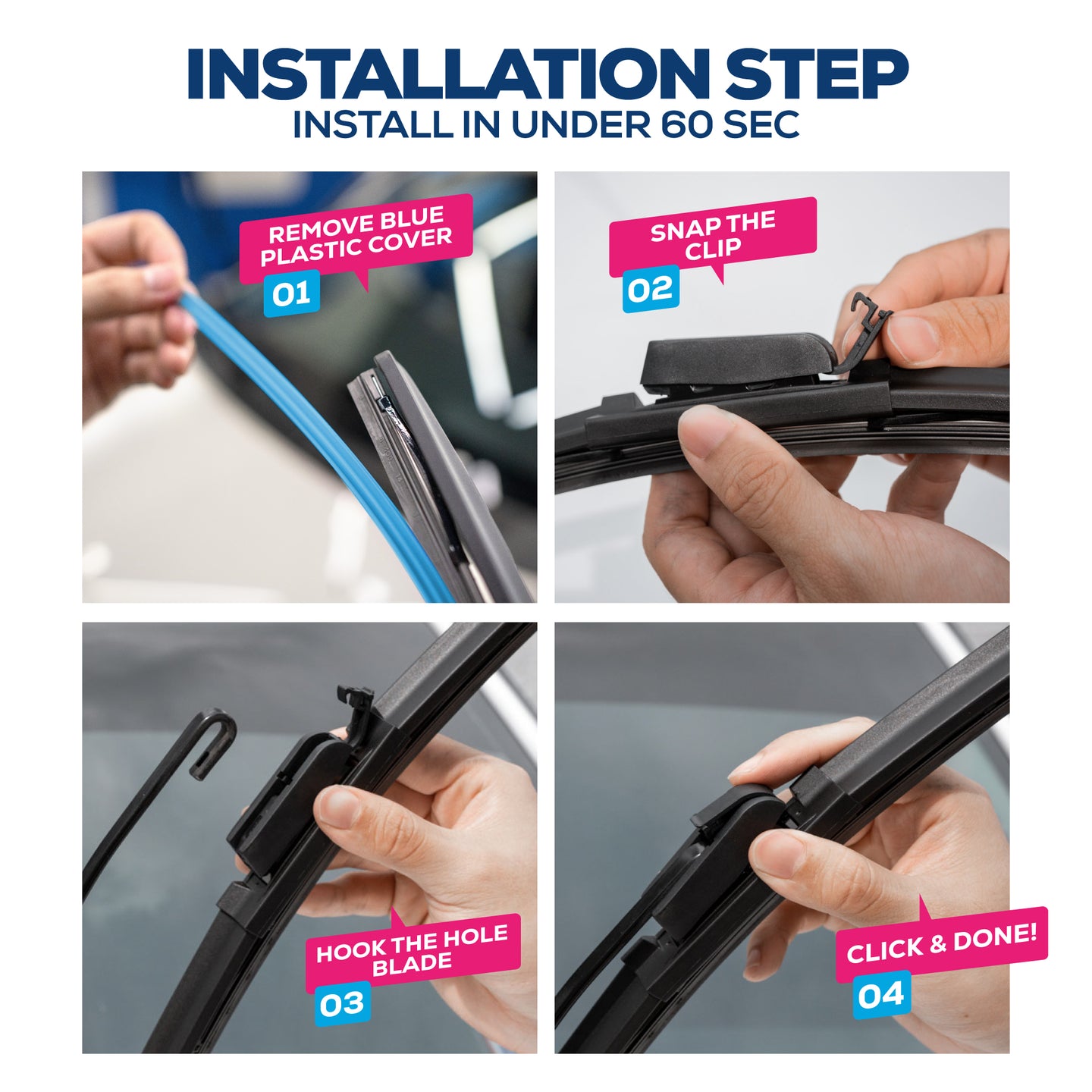 INSTALLATION STEP
INSTALL IN UNDER 60 SEC

REMOVE BLUE PLASTIC COVER
01

SNAP THE CLIP
02

HOOK THE HOLE BLADE
03

CLICK & DONE!
04