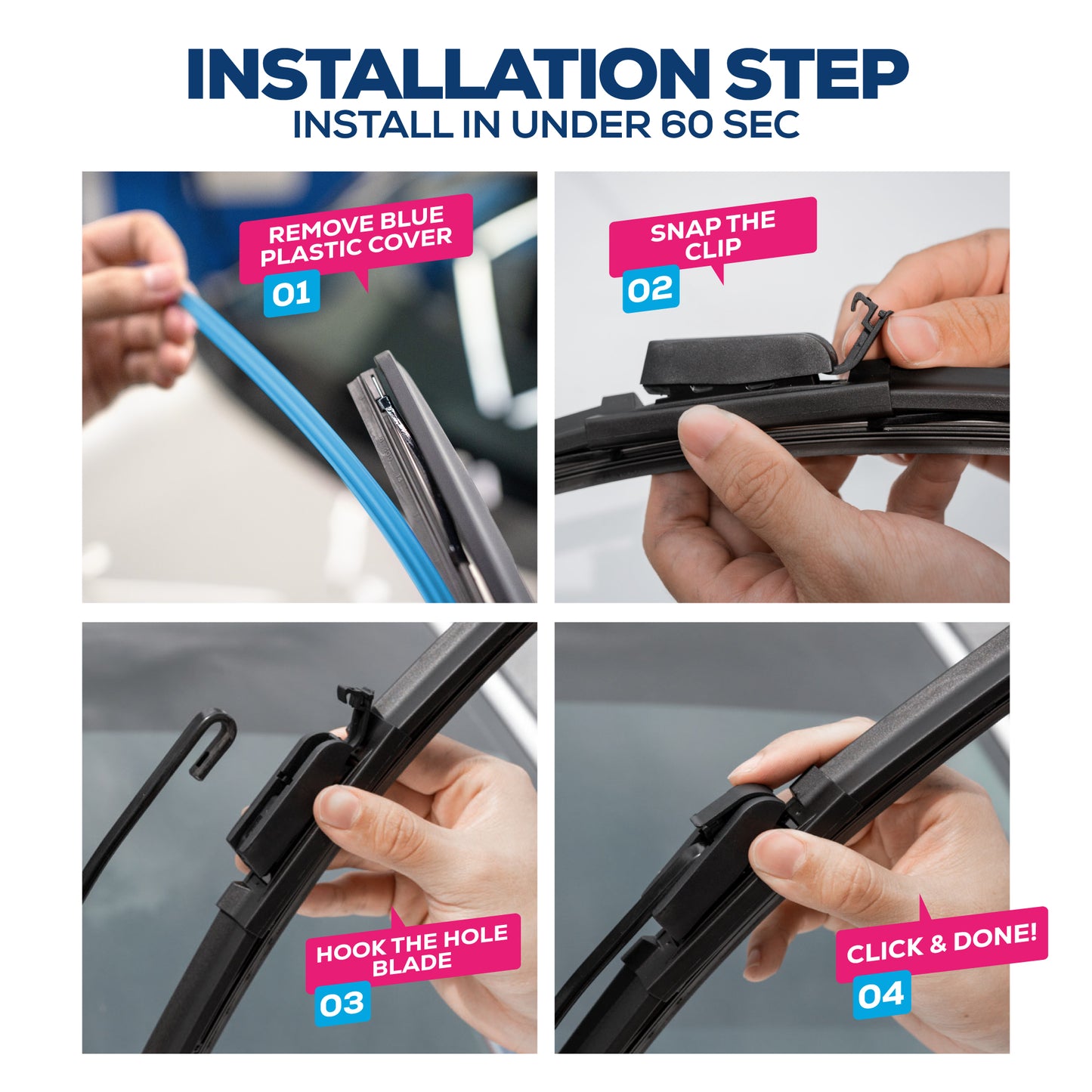 INSTALLATION STEP
INSTALL IN UNDER 60 SEC

REMOVE BLUE PLASTIC COVER
01

SNAP THE CLIP
02

HOOK THE HOLE BLADE
03

CLICK & DONE!
04